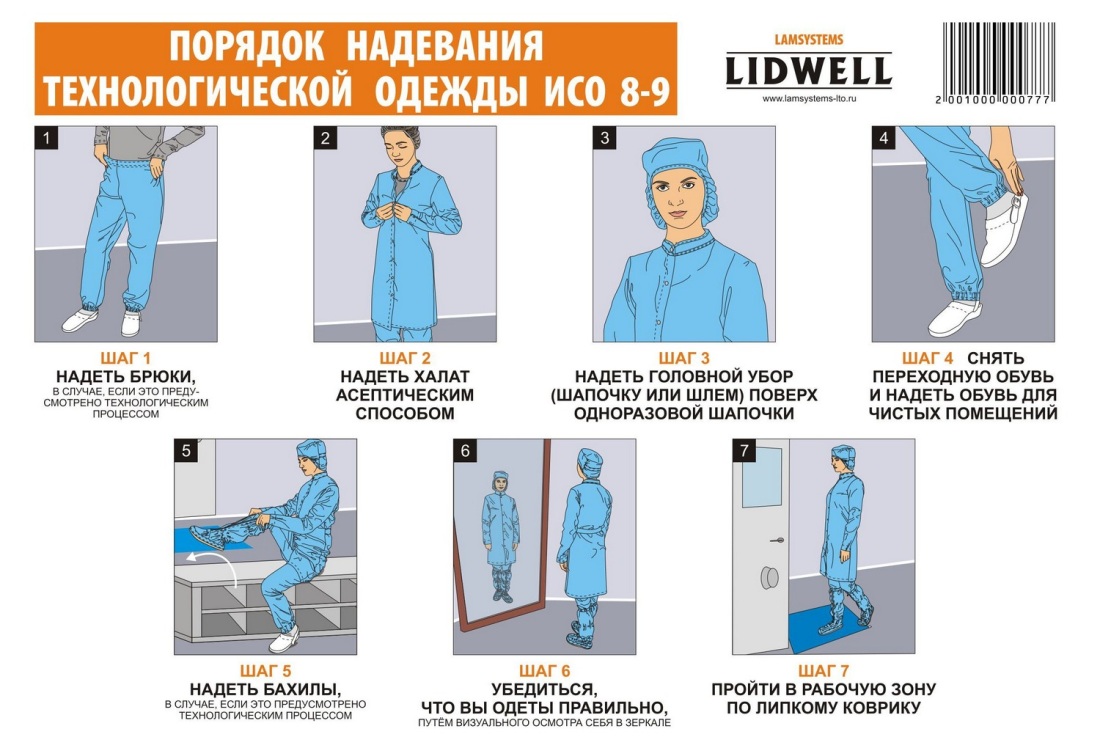 ПОРЯДОК НАДЕВАНИЯ ТЕХНОЛОГИЧЕСКОЙ ОДЕЖДЫ ИСО 8-9

LAMSYSTEMS
LIDWELL
www.lamsystems-lto.ru

2 001000 000777

1

ШАГ 1
НАДЕТЬ БРЮКИ,
В СЛУЧАЕ, ЕСЛИ ЭТО ПРЕДУСМОТРЕНО ТЕХНОЛОГИЧЕСКИМ ПРОЦЕССОМ

2

ШАГ 2
НАДЕТЬ ХАЛАТ АСЕПТИЧЕСКИМ СПОСОБОМ

3

ШАГ 3
НАДЕТЬ ГОЛОВНОЙ УБОР (ШАПОЧКУ ИЛИ ШЛЕМ) ПОВЕРХ ОДНОРАЗОВОЙ ШАПОЧКИ

4

ШАГ 4 СНЯТЬ ПЕРЕХОДНУЮ ОБУВЬ И НАДЕТЬ ОБУВЬ ДЛЯ ЧИСТЫХ ПОМЕЩЕНИЙ

5

ШАГ 5
НАДЕТЬ БАХИЛЫ,
В СЛУЧАЕ, ЕСЛИ ЭТО ПРЕДУСМОТРЕНО ТЕХНОЛОГИЧЕСКИМ ПРОЦЕССОМ

6

ШАГ 6
УБЕДИТЬСЯ, ЧТО ВЫ ОДЕТЫ ПРАВИЛЬНО,
ПУТЁМ ВИЗУАЛЬНОГО ОСМОТРА СЕБЯ В ЗЕРКАЛЕ

7

ШАГ 7
ПРОЙТИ В РАБОЧУЮ ЗОНУ ПО ЛИПКОМУ КОВРИКУ